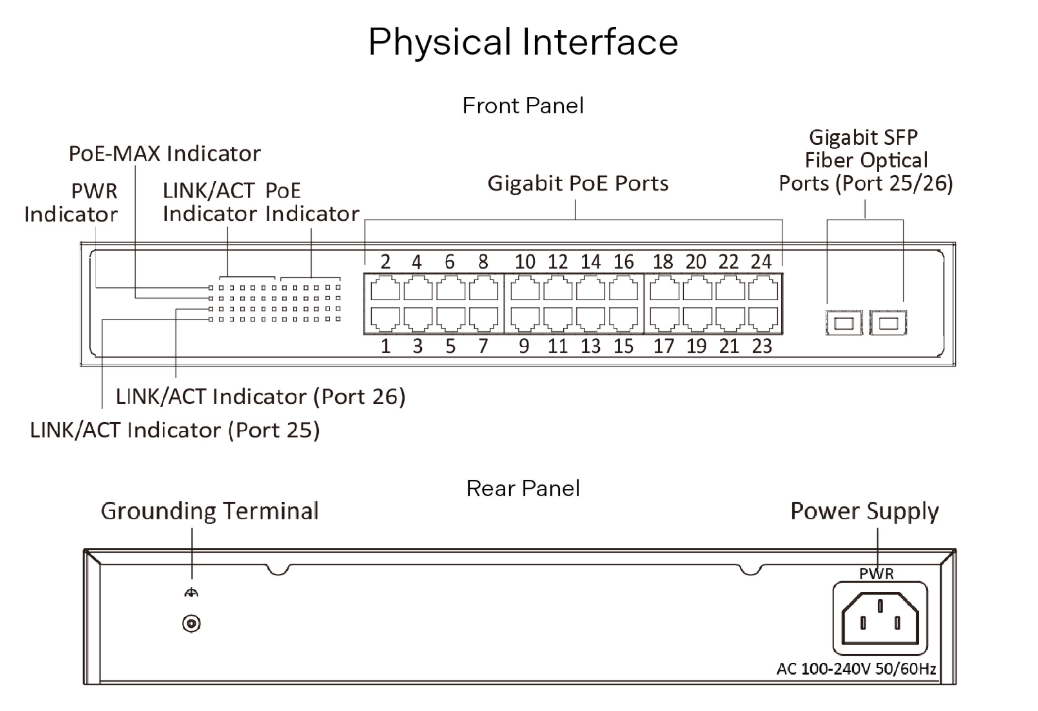 Physical Interface

Front Panel

PoE-MAX Indicator

PWR Indicator

LINK/ACT Indicator

PoE Indicator

Gigabit PoE Ports

Gigabit SFP Fiber Optical Ports (Port 25/26)

2 4 6 8 10 12 14 16 18 20 22 24

1 3 5 7 9 11 13 15 17 19 21 23

LINK/ACT Indicator (Port 26)

LINK/ACT Indicator (Port 25)

Rear Panel

Grounding Terminal

Power Supply

PWR

AC 100-240V 50/60Hz