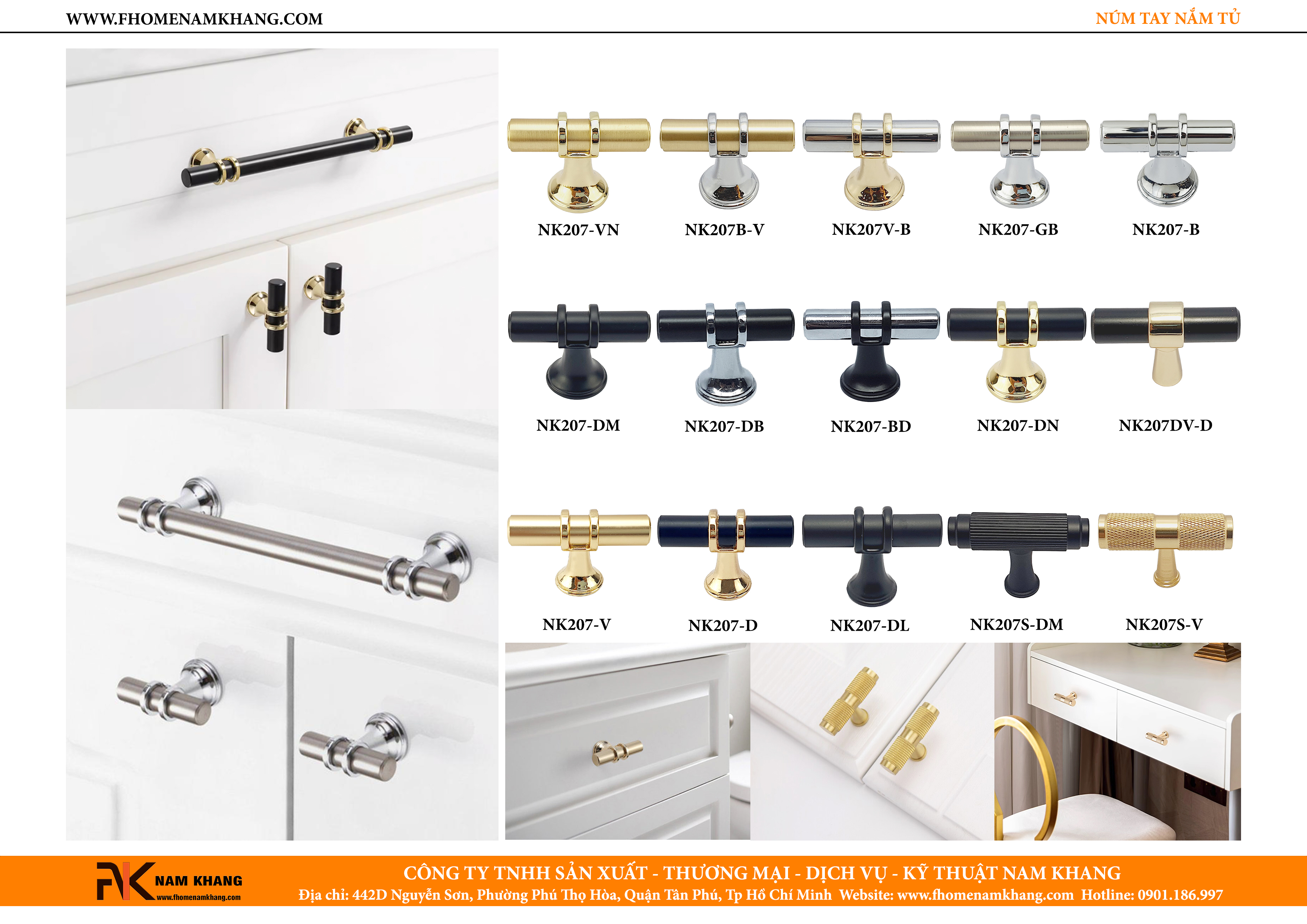 WWW.FHOMENAMKHANG.COM

NÚM TAY NẮM TỦ

NK207-VN
NK207B-V
NK207V-B
NK207-GB
NK207-B

NK207-DM
NK207-DB
NK207-BD
NK207-DN
NK207DV-D

NK207-V
NK207-D
NK207-DL
NK207S-DM
NK207S-V

NK NAM KHANG www.fhomenamkhang.com

CÔNG TY TNHH SẢN XUẤT - THƯƠNG MẠI - DỊCH VỤ - KỸ THUẬT NAM KHANG

Địa chỉ: 442D Nguyễn Sơn, Phường Phú Thọ Hòa, Quận Tân Phú, Tp Hồ Chí Minh Website: www.fhomenamkhang.com Hotline: 0901.186.997